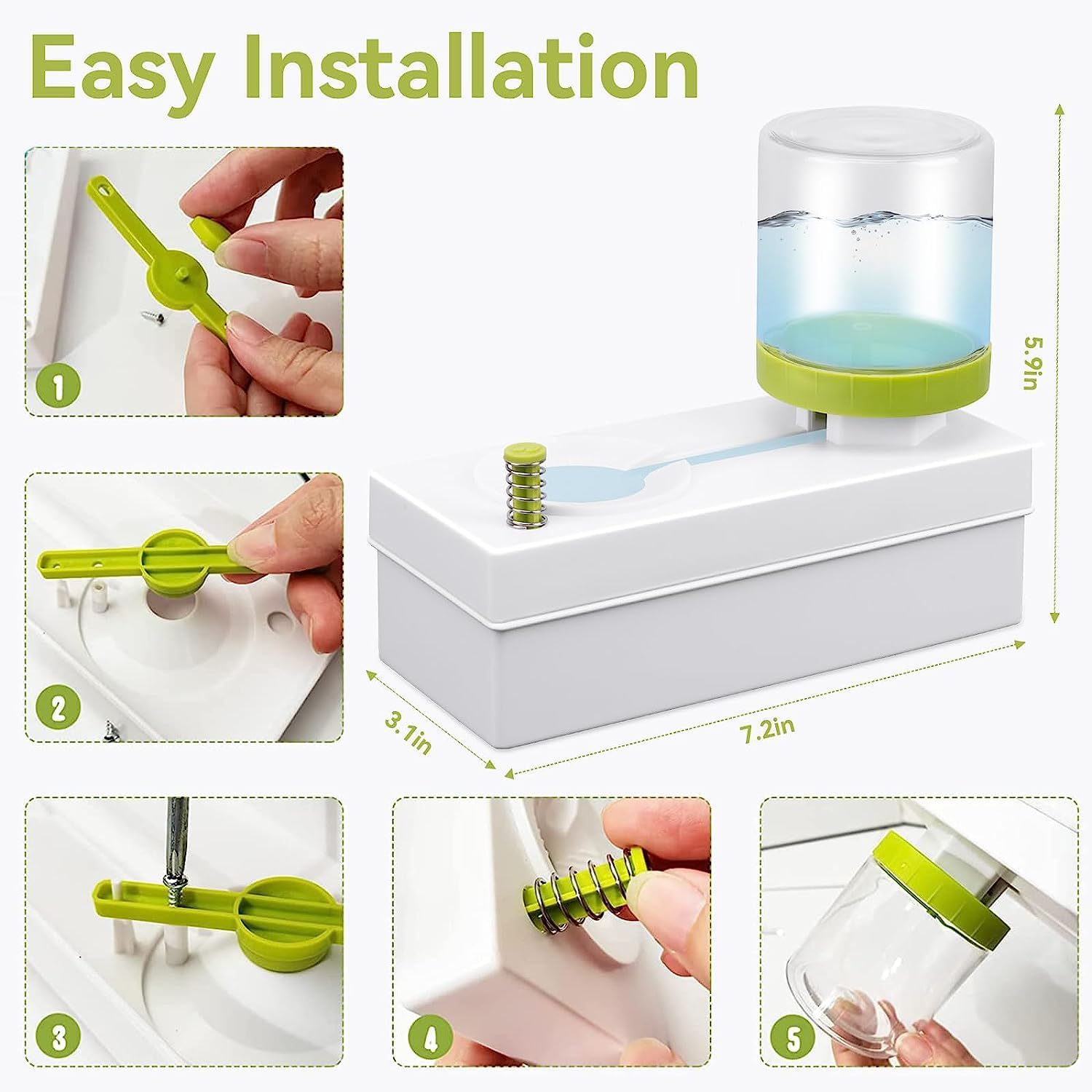 Easy Installation

1

2

5.9in

3.1in

7.2in

3

4

5